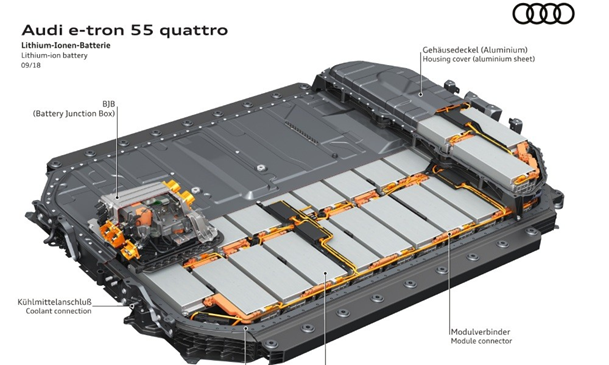 Audi e-tron 55 quattro
Lithium-Ionen-Batterie
Lithium-ion battery
09/18

Gehäusedeckel (Aluminium)
Housing cover (aluminium sheet)

BJB
(Battery Junction Box)

Kühlmittelanschluß
Coolant connection

Modulverbinder
Module connector